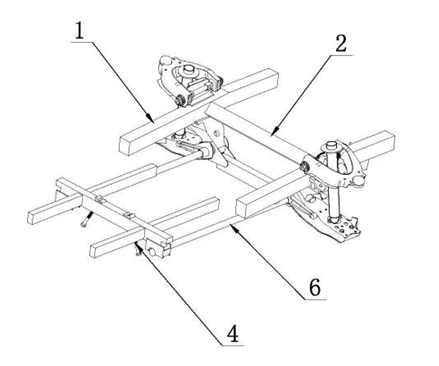 1
2
6
4