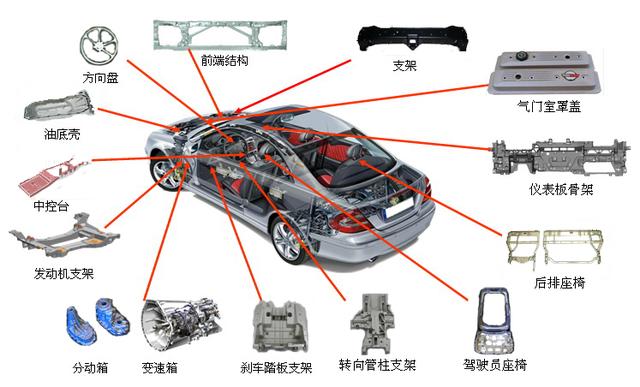 方向盘

前端结构

支架

气门室罩盖

油底壳

仪表板骨架

中控台

发动机支架

后排座椅

分动箱

变速箱

刹车踏板支架

转向管柱支架

驾驶员座椅